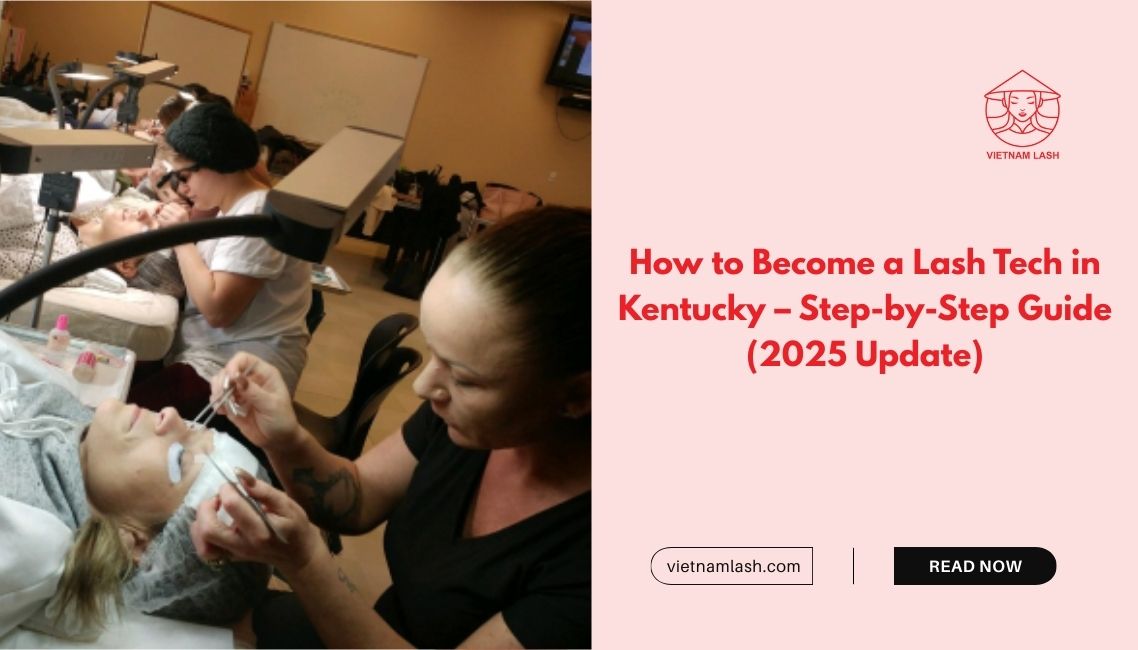 VIETNAM LASH

How to Become a Lash Tech in Kentucky – Step-by-Step Guide (2025 Update)

vietnamlash.com

READ NOW