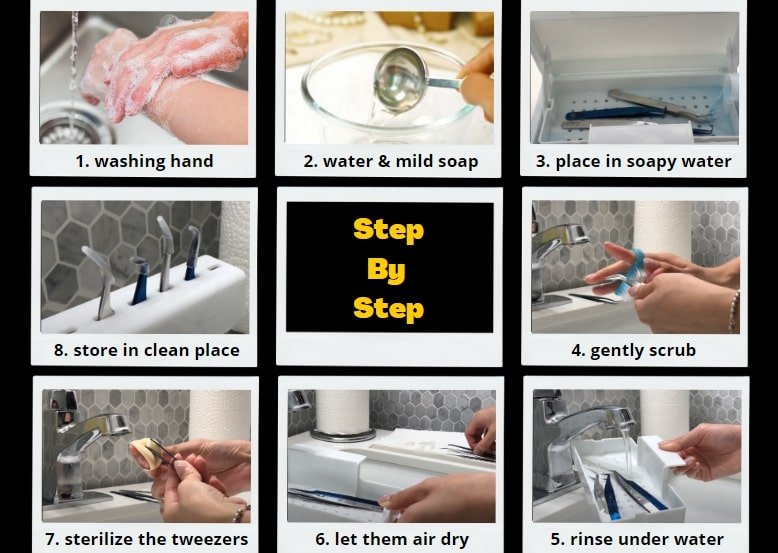 1. washing hand

2. water & mild soap

3. place in soapy water

8. store in clean place

Step By Step

4. gently scrub

7. sterilize the tweezers

6. let them air dry

5. rinse under water